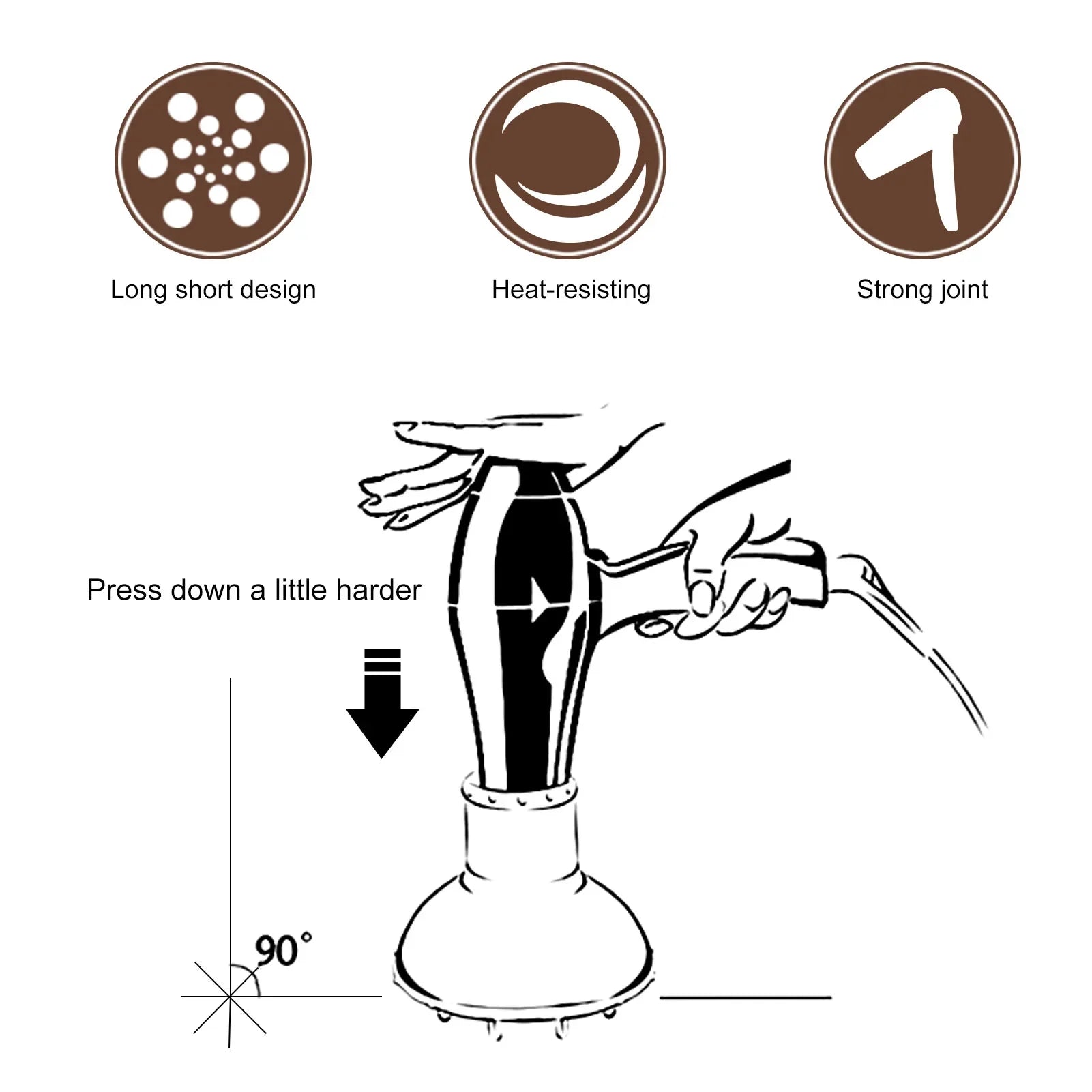 Long short design

Heat-resisting

Strong joint

Press down a little harder

90°